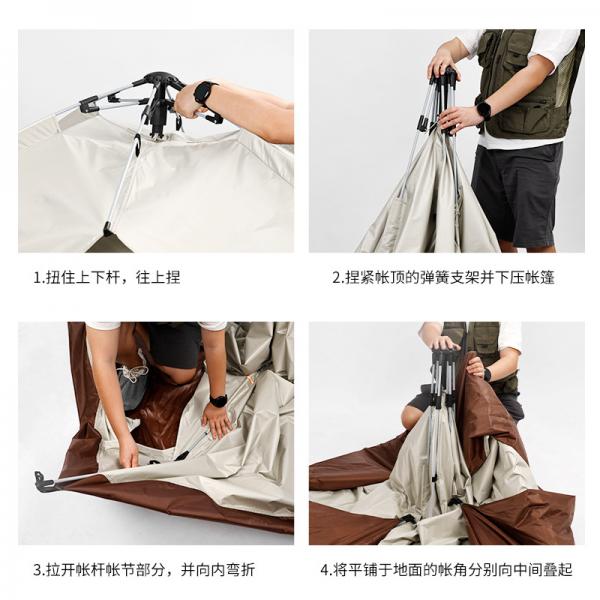 1.扭住上下杆，往上捏

2.捏紧帐顶的弹簧支架并下压帐篷

3.拉开帐杆帐节部分，并向内弯折

4.将平铺于地面的帐角分别向中间叠起