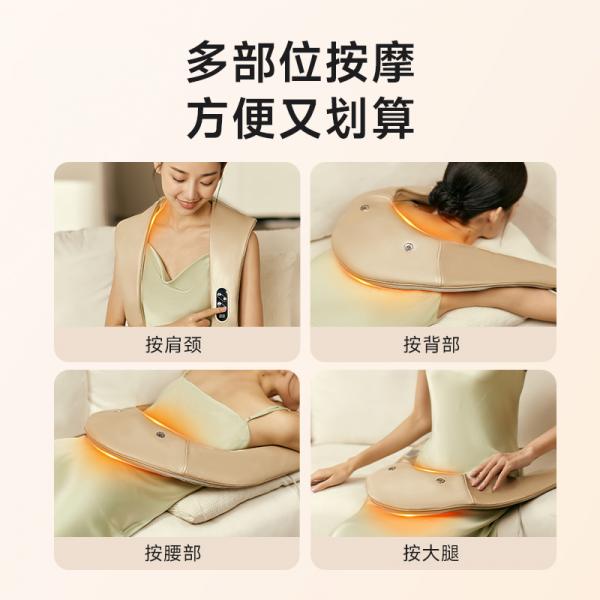 多部位按摩
方便又划算

按肩颈

按背部

按腰部

按大腿